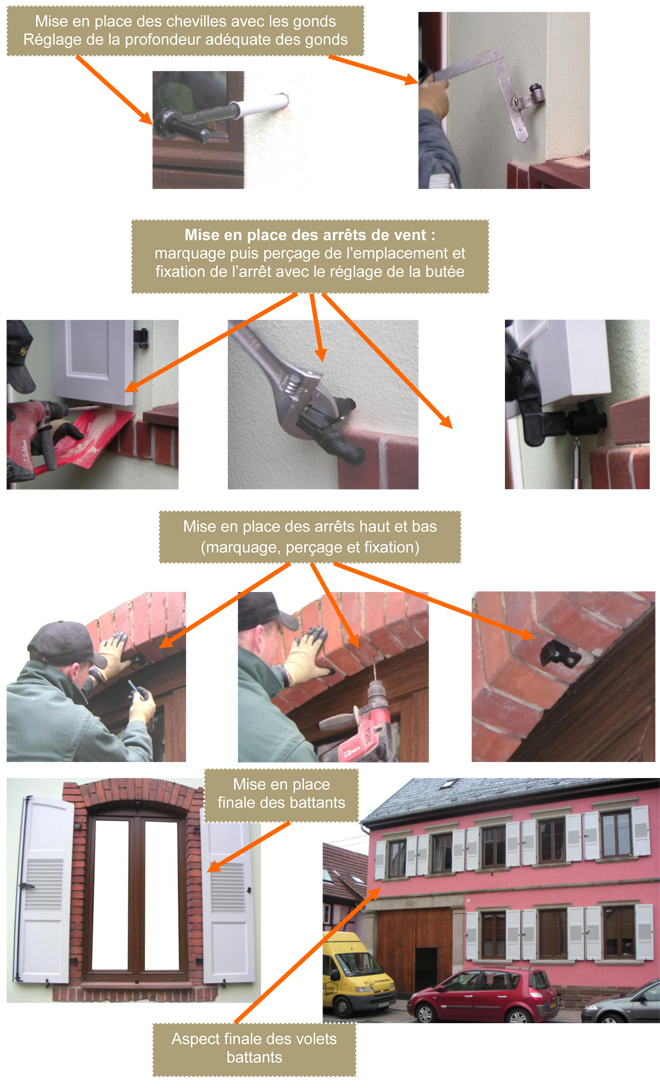 Mise en place des chevilles avec les gonds
Réglage de la profondeur adéquate des gonds

Mise en place des arrêts de vent :
marquage puis perçage de l'emplacement et fixation de l'arrêt avec le réglage de la butée

Mise en place des arrêts haut et bas
(marquage, perçage et fixation)

Mise en place
finale des battants

Aspect finale des volets battants